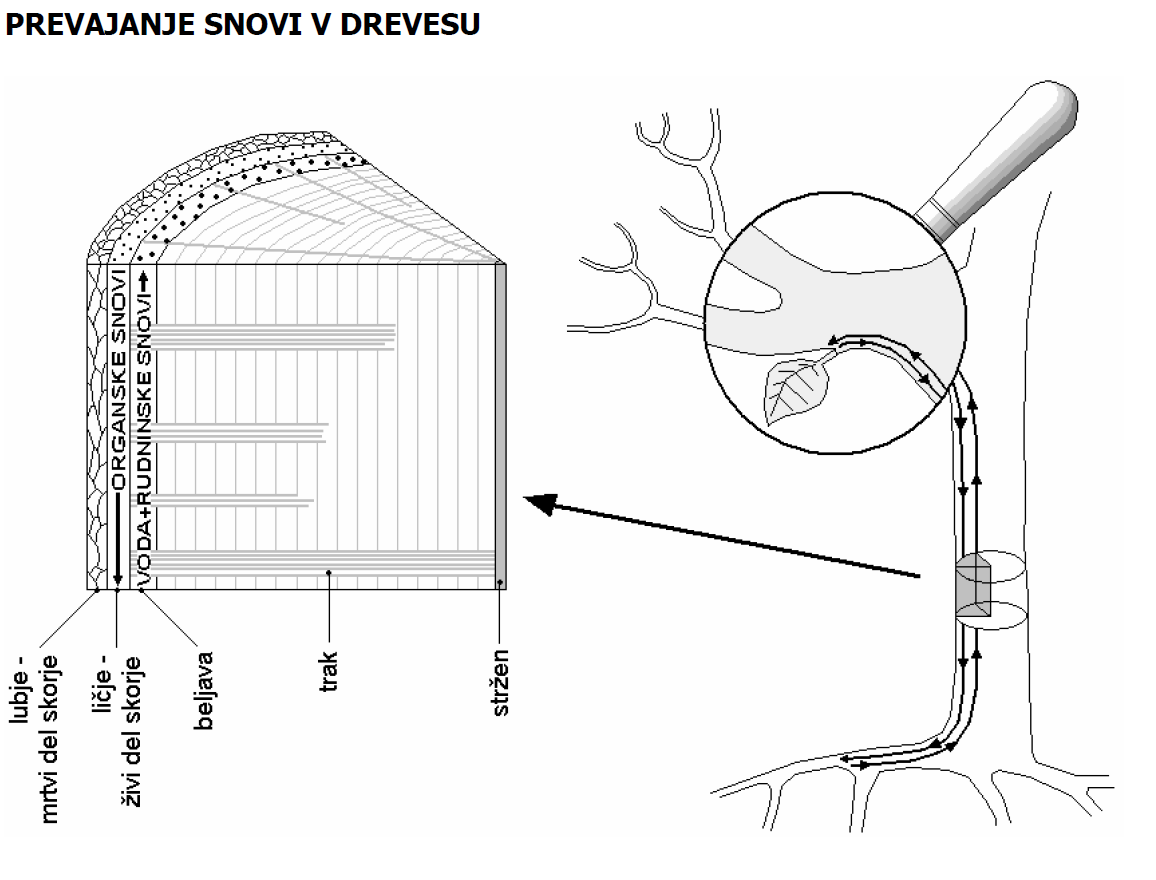 PREVAJANJE SNOVI V DREVESU

ORGANSKE SNOVI

VODA+RUDNINSKE SNOVI

lubje - mrtvi del skorje

ličje - živi del skorje

beljava

trak

stržen